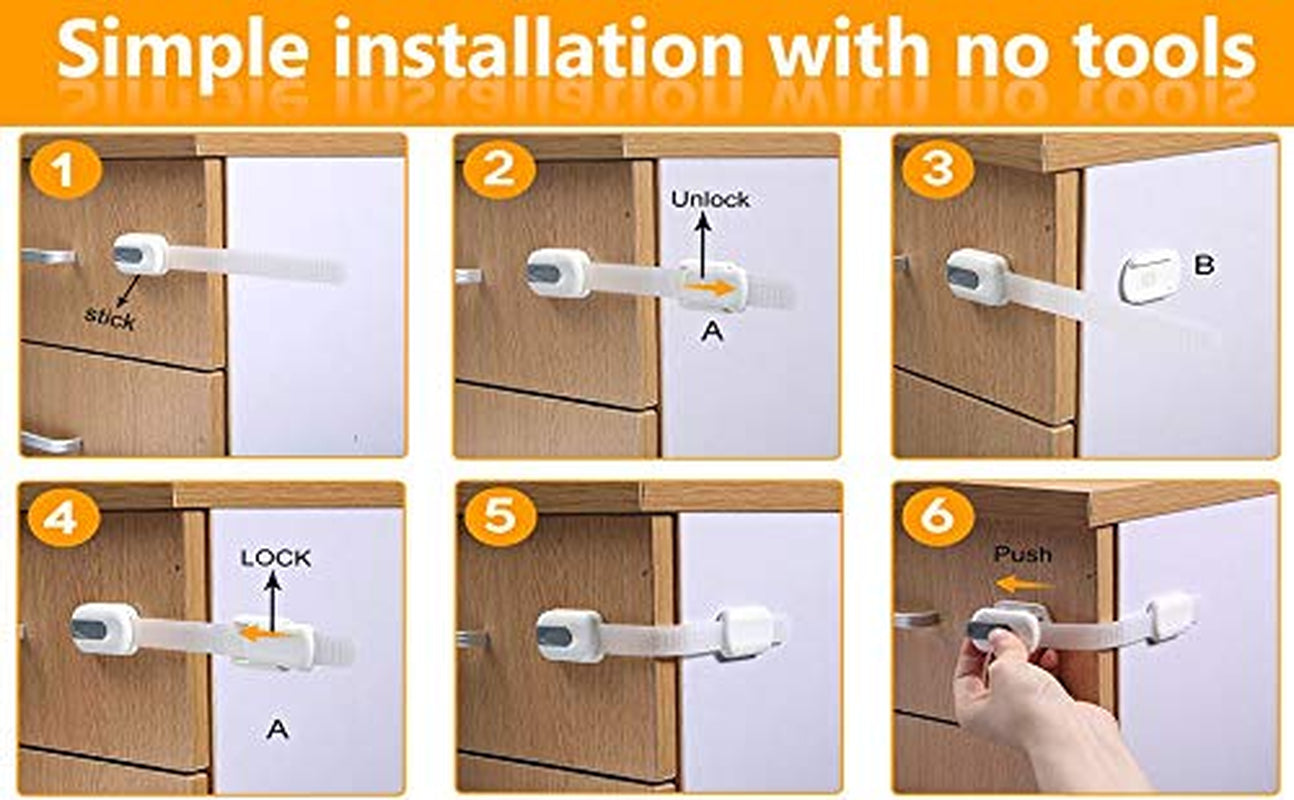 Simple installation with no tools

1
stick

2
Unlock
A

3
B

4
LOCK
A

5

6
Push